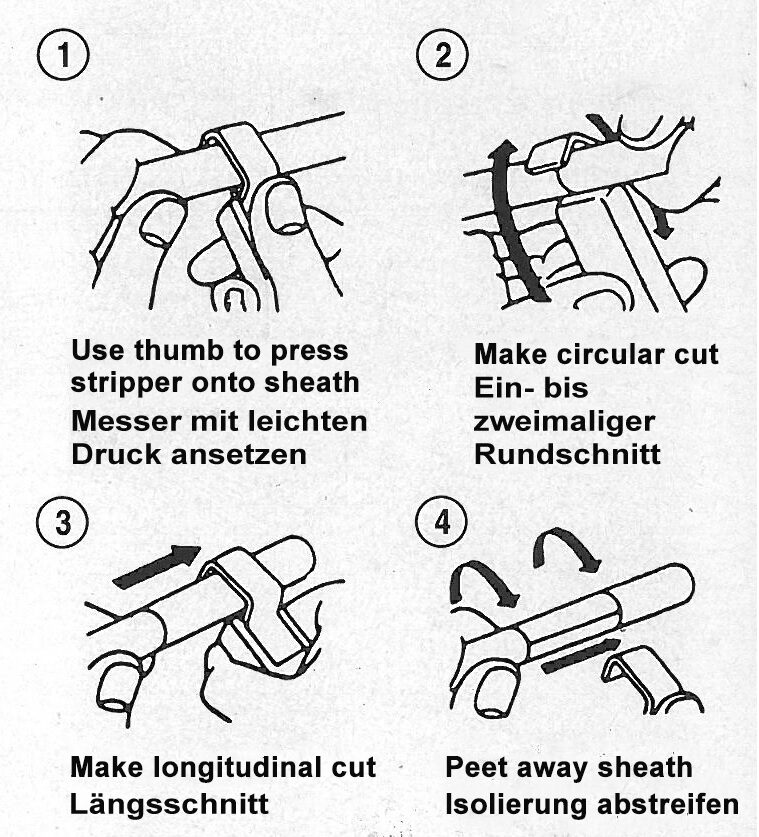 1

Use thumb to press stripper onto sheath
Messer mit leichten Druck ansetzen

2

Make circular cut
Ein- bis zweimaliger Rundschnitt

3

Make longitudinal cut
Längsschnitt

4

Peet away sheath
Isolierung abstreifen