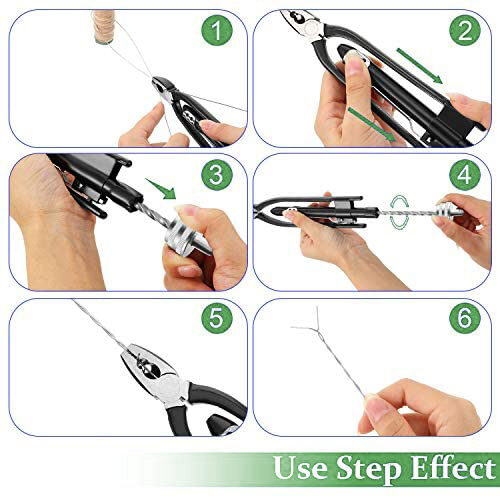 1

2

3

4

5

6

Use Step Effect